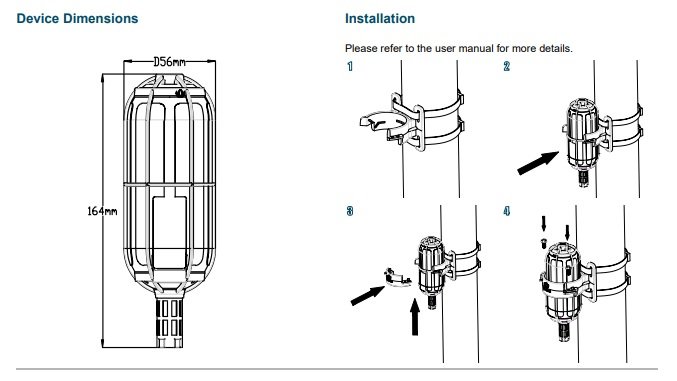 Device Dimensions

D56mm

164mm

Installation

Please refer to the user manual for more details.

1

2

3

4